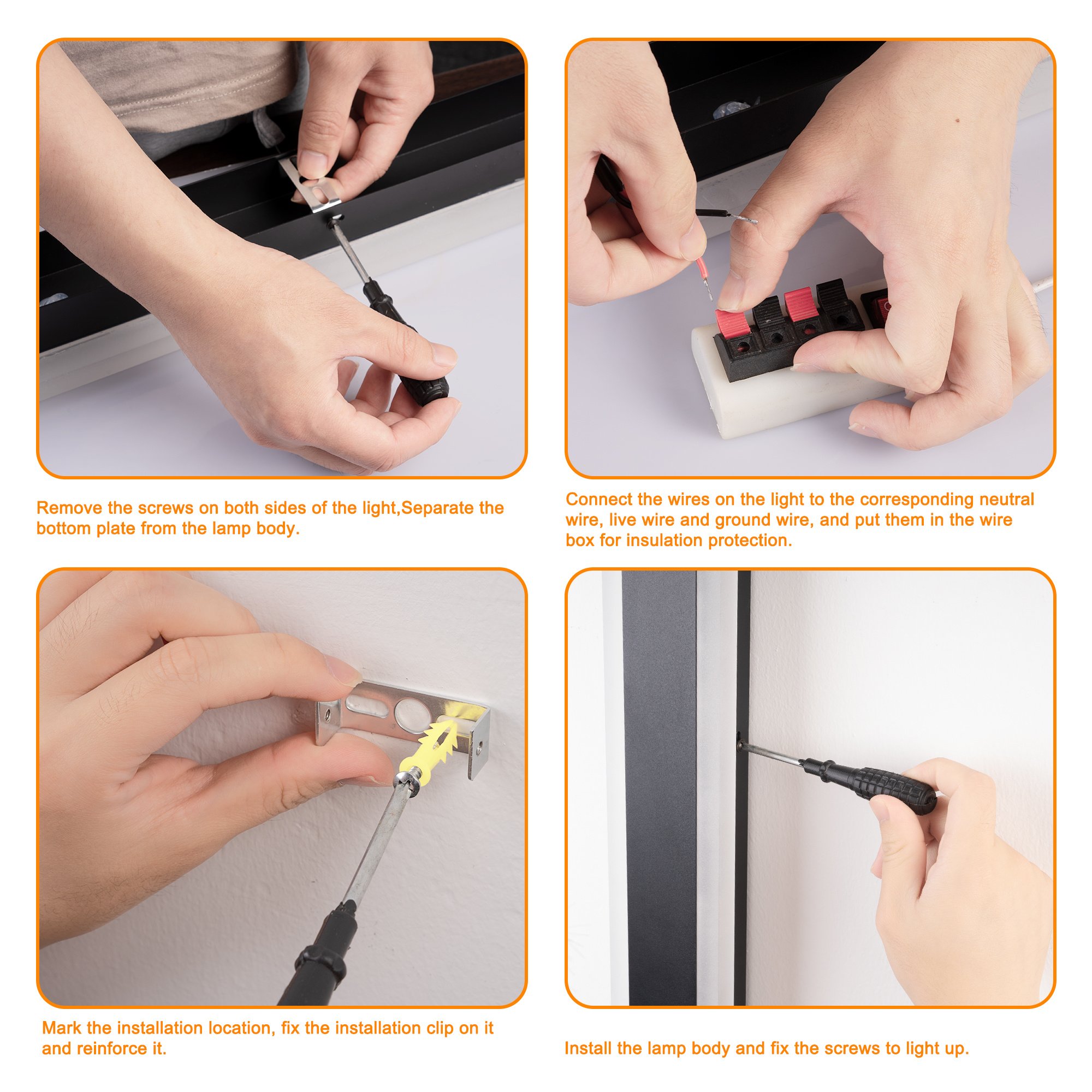 Remove the screws on both sides of the light,Separate the bottom plate from the lamp body.

Connect the wires on the light to the corresponding neutral wire, live wire and ground wire, and put them in the wire box for insulation protection.

Mark the installation location, fix the installation clip on it and reinforce it.

Install the lamp body and fix the screws to light up.